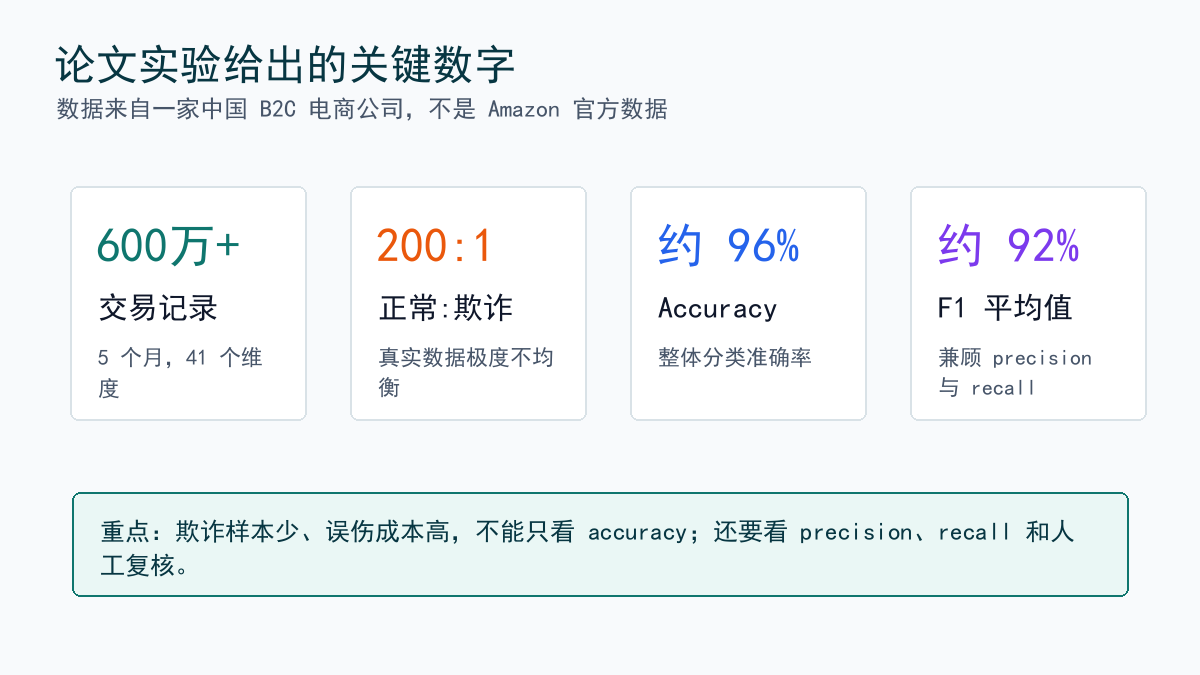 论文实验给出的关键数字

数据来自一家中国B2C电商公司，不是Amazon官方数据

600万+

交易记录

5个月，41个维度

200:1

正常:欺诈

真实数据极度不均衡

约96%

Accuracy

整体分类准确率

约92%

F1平均值

兼顾precision与recall

重点：欺诈样本少、误伤成本高，不能只看accuracy；还要看precision、recall和人工复核。